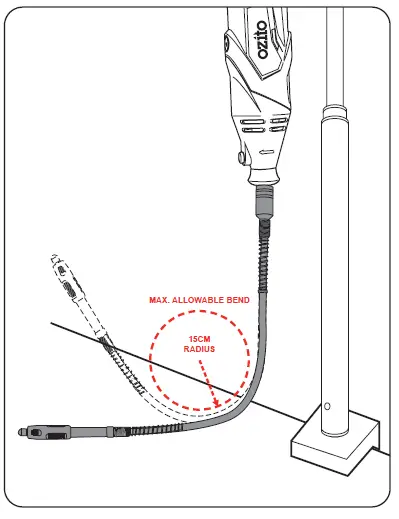 ozito

MAX. ALLOWABLE BEND

15CM
RADIUS