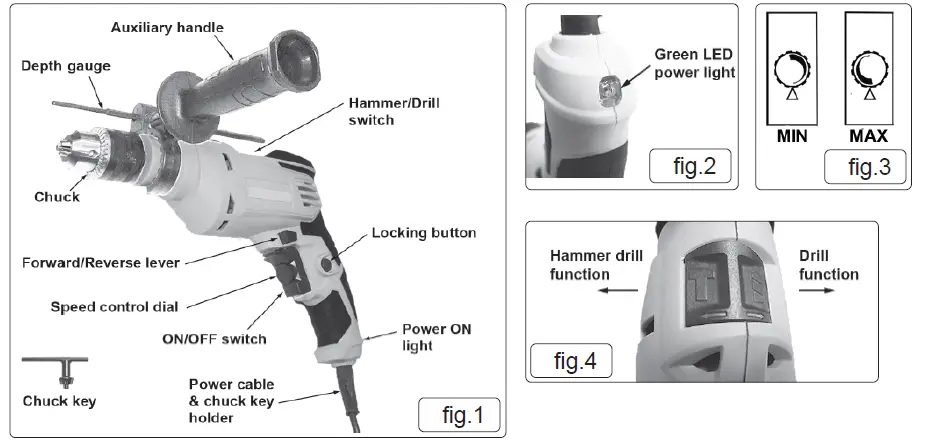 Auxiliary handle

Depth gauge

Hammer/Drill switch

Chuck

Locking button

Forward/Reverse lever

Speed control dial

ON/OFF switch

Power ON light

Chuck key

Power cable & chuck key holder

fig.1

Green LED power light

fig.2

MIN

MAX

fig.3

Hammer drill function

Drill function

fig.4