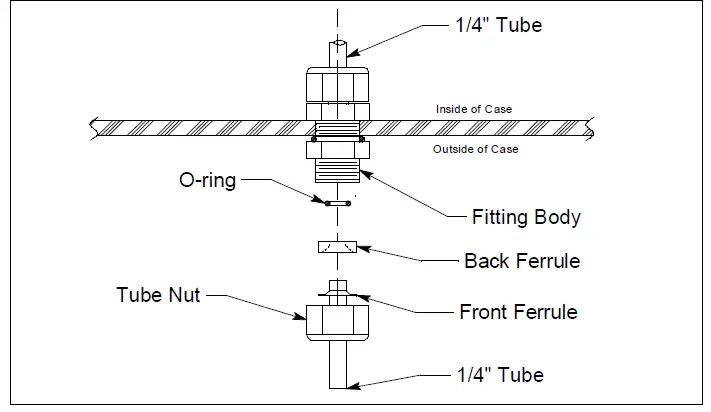 1/4" Tube

Inside of Case

Outside of Case

O-ring

Fitting Body

Back Ferrule

Tube Nut

Front Ferrule

1/4" Tube