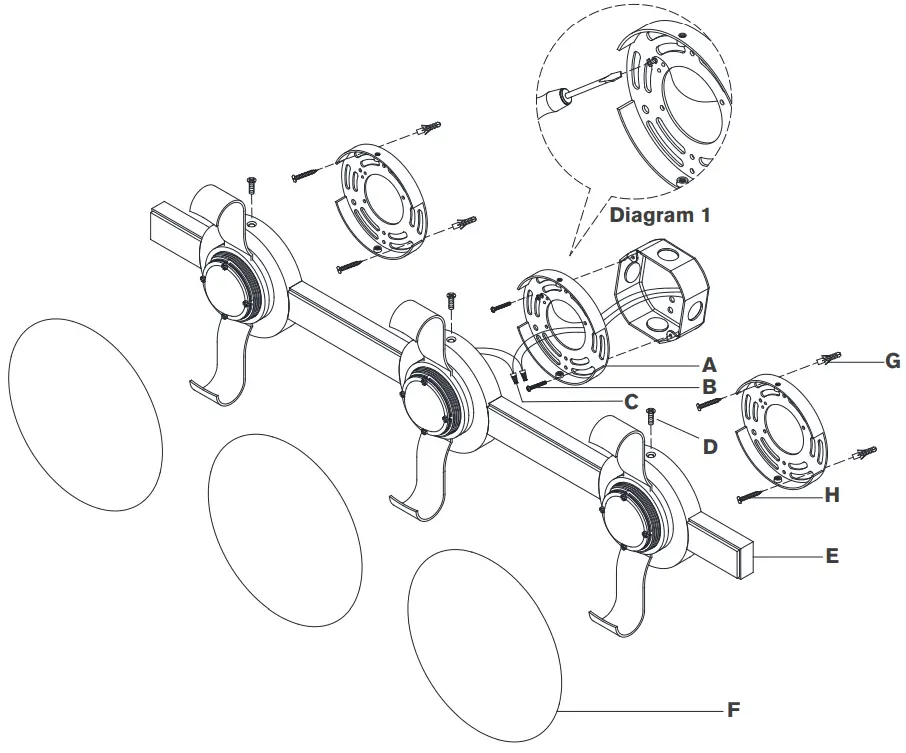 Diagram 1

A

B

C

D

G

H

E

F