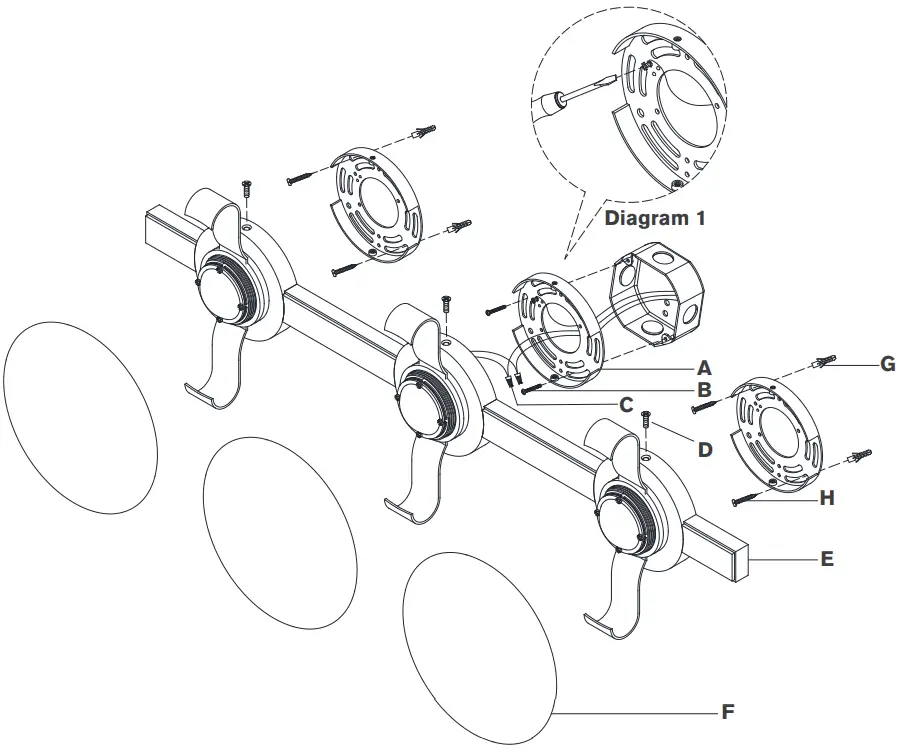 Diagram 1

A

B

C

D

G

H

E

F