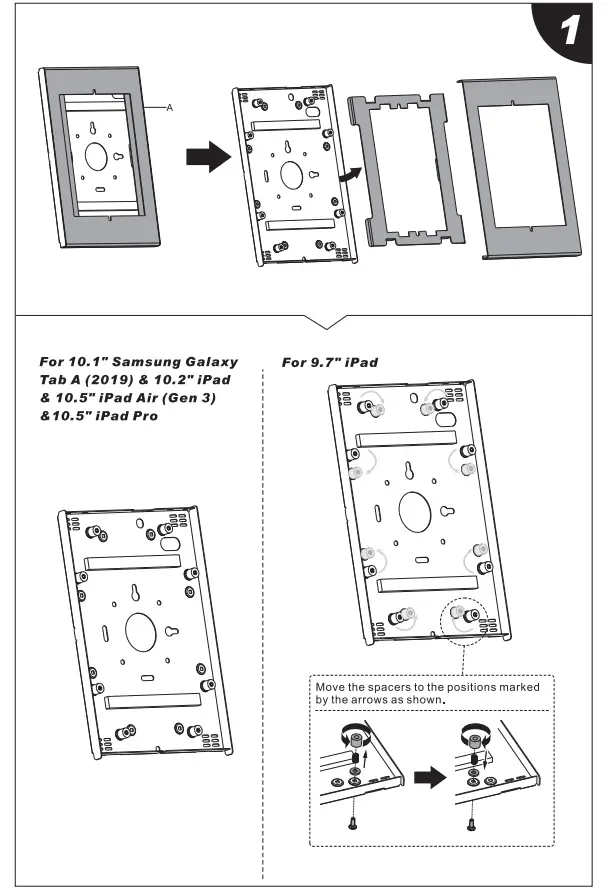 1

A

For 10.1" Samsung Galaxy Tab A (2019) & 10.2" iPad & 10.5" iPad Air (Gen 3) &10.5" iPad Pro

For 9.7" iPad

Move the spacers to the positions marked by the arrows as shown.