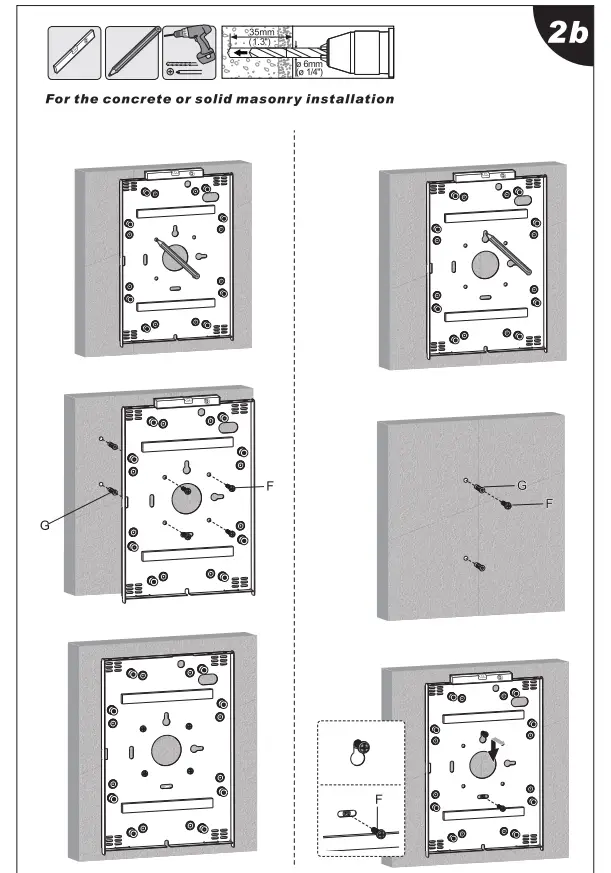 2b

35mm
(1.3")
ø 6mm
(ø 1/4")

For the concrete or solid masonry installation

F
G

G
F

F