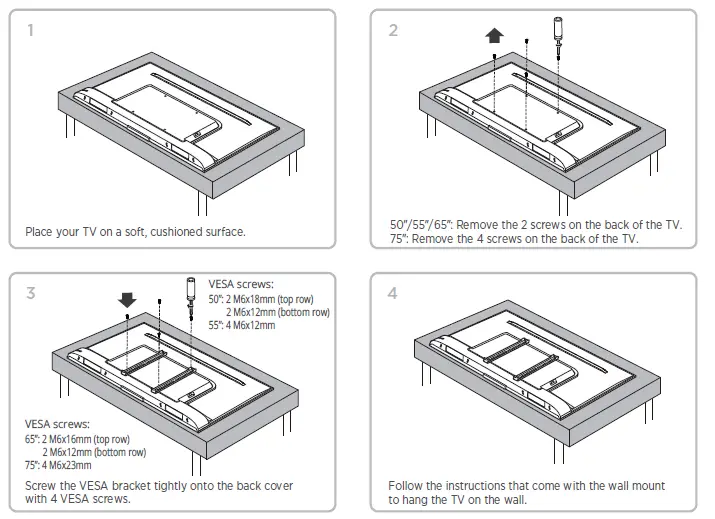 1

Place your TV on a soft, cushioned surface.

2

50"/55"/65": Remove the 2 screws on the back of the TV.
75": Remove the 4 screws on the back of the TV.

3

VESA screws:
50": 2 M6x18mm (top row)
2 M6x12mm (bottom row)
55": 4 M6x12mm

VESA screws:
65": 2 M6x16mm (top row)
2 M6x12mm (bottom row)
75": 4 M6x23mm

Screw the VESA bracket tightly onto the back cover with 4 VESA screws.

4

Follow the instructions that come with the wall mount to hang the TV on the wall.