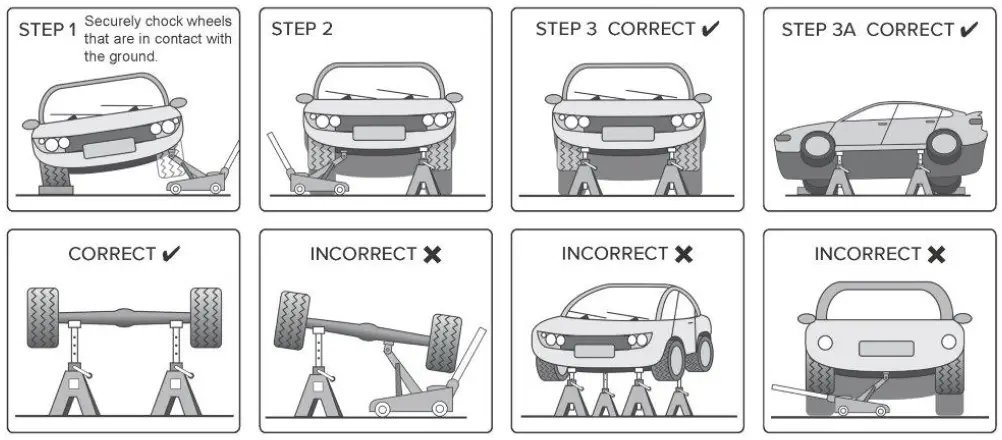 STEP 1 Securely chock wheels that are in contact with the ground.

STEP 2

STEP 3 CORRECT ✔

STEP 3A CORRECT ✔

CORRECT ✔

INCORRECT ✖

INCORRECT ✖

INCORRECT ✖