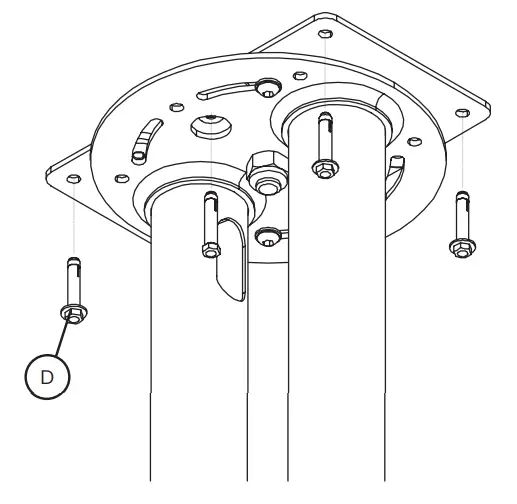 D