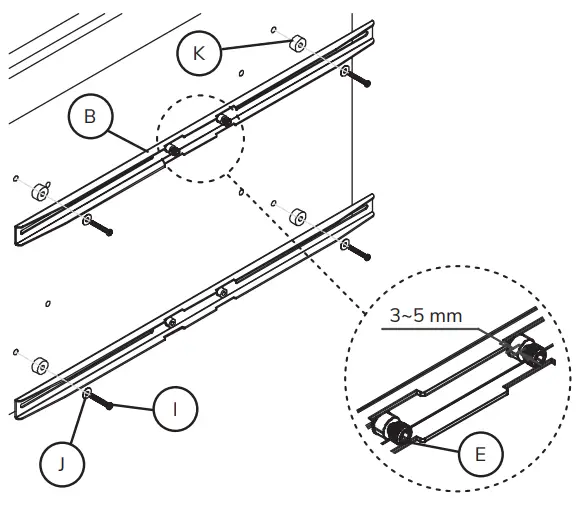 K
B
3~5 mm
I
J
E