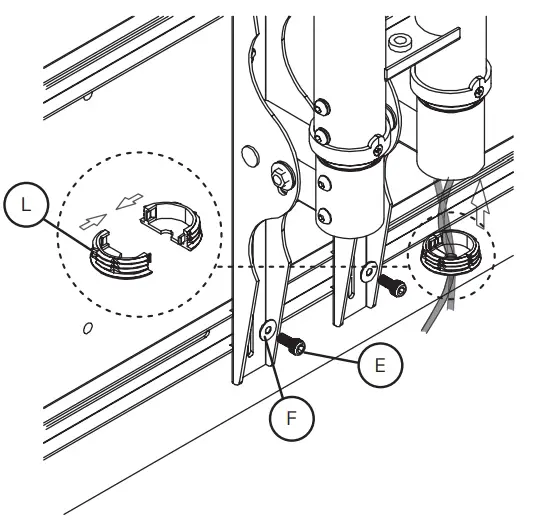 L

E

F