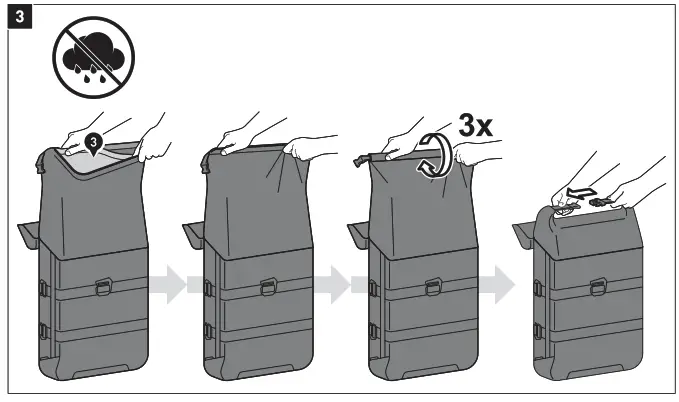 3

3

3x