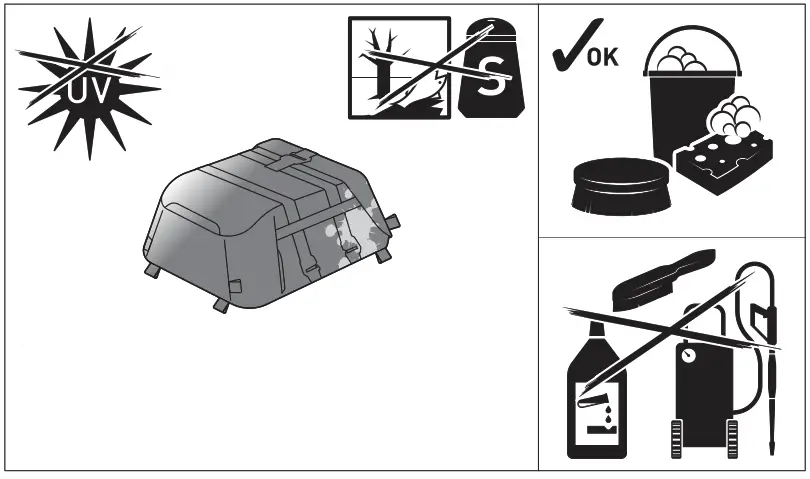 UV

S

OK