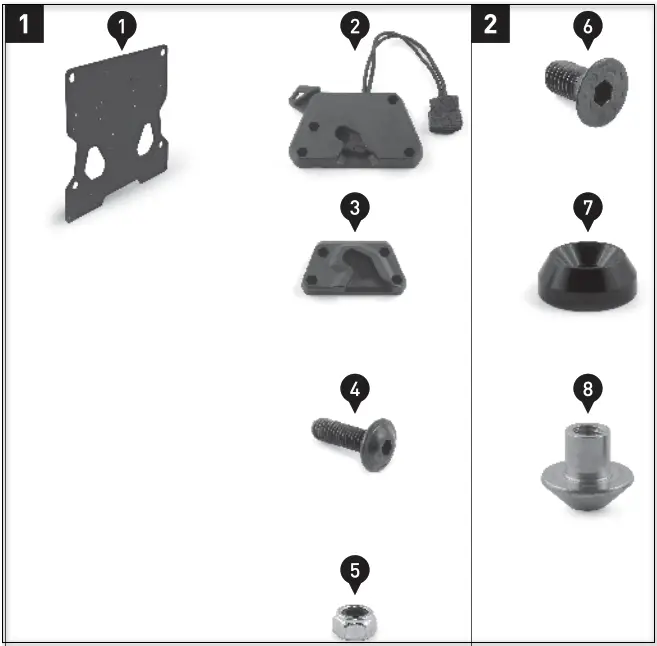 1
1
2
3
4
5
2
6
7
8