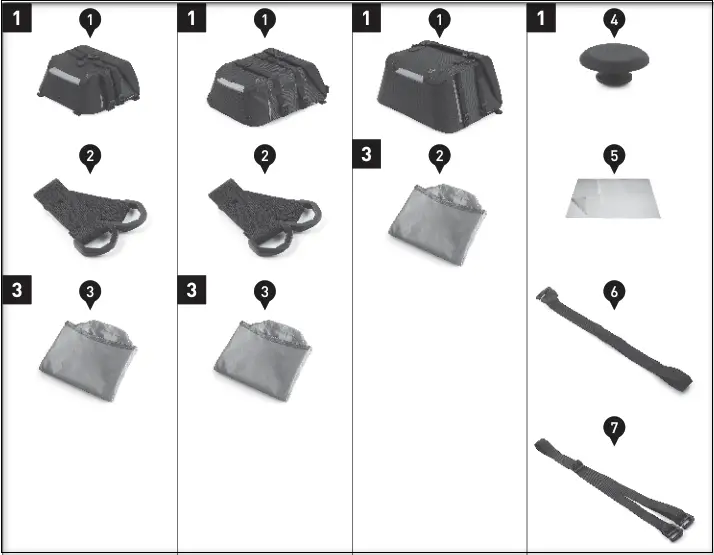 1
1
2
3
3

1
1
2
3
3

1
1
3
2

1
4
5
6
7