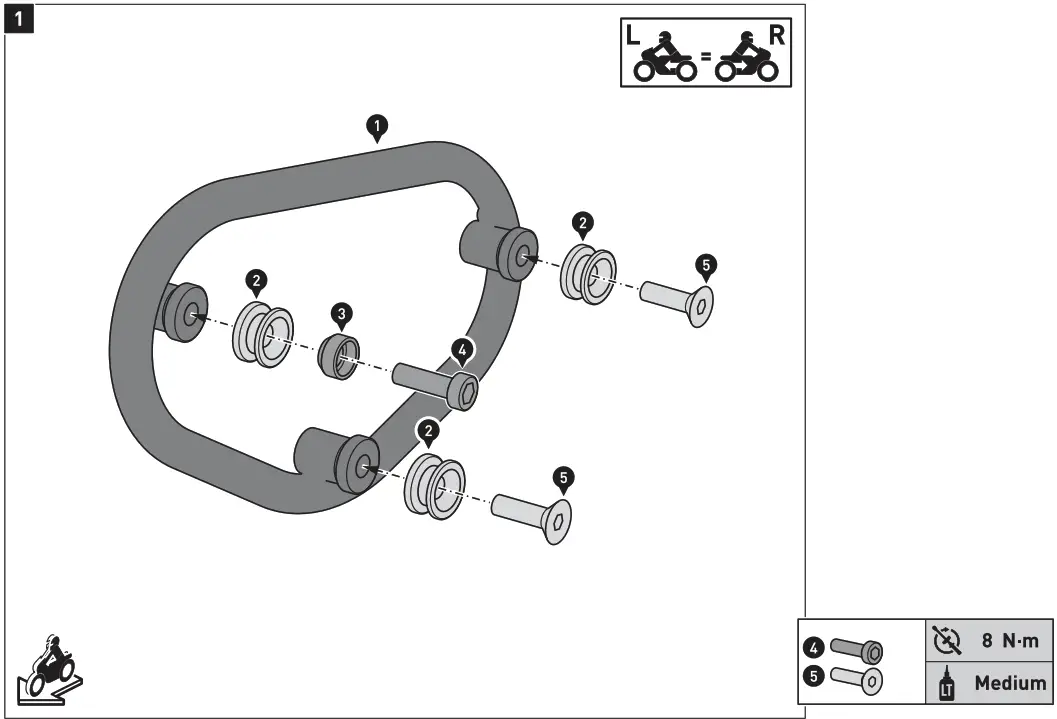 1

L = R

1

2

2

3

4

5

2

5

4 5

8 N·m

LT

Medium