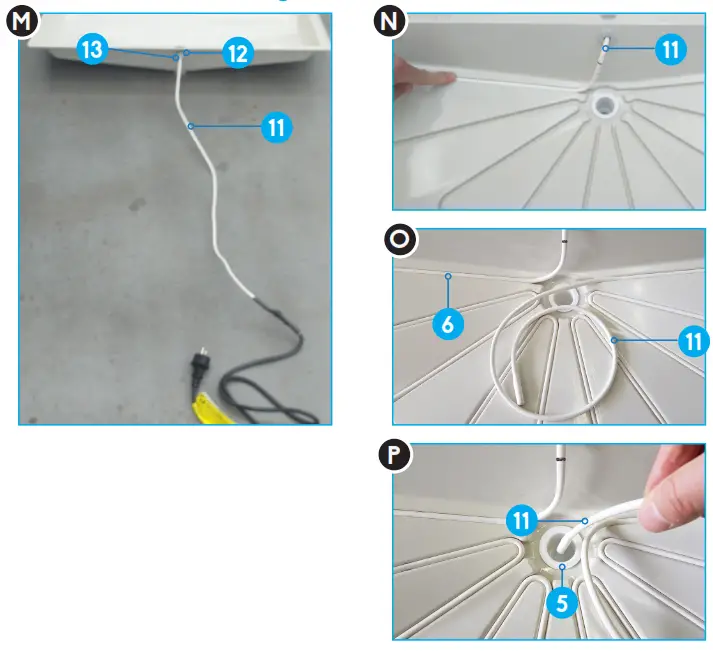 M
13
12
11

N
11

O
6
11

P
11
5