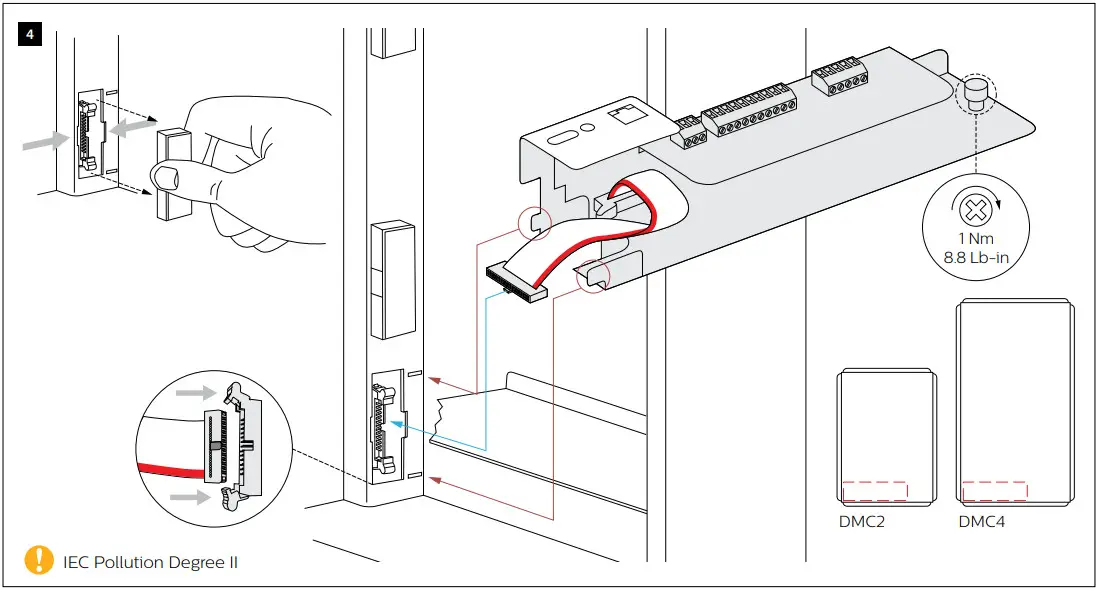 4

1 Nm
8.8 Lb-in

DMC2

DMC4

IEC Pollution Degree II