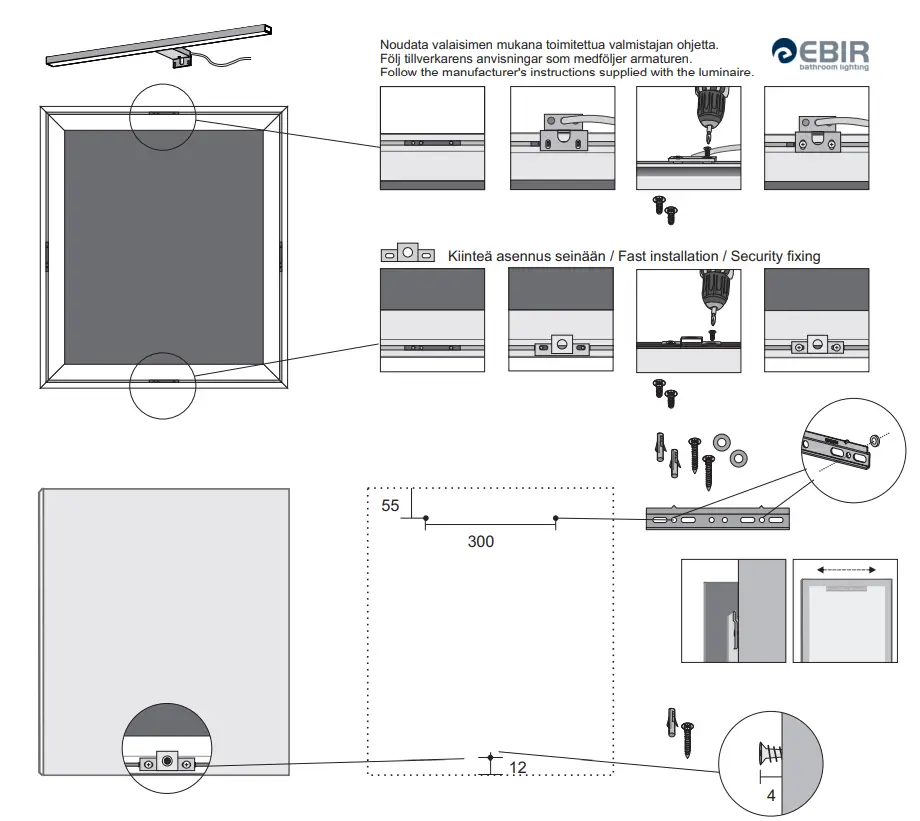 Noudata valaisimen mukana toimitettua valmistajan ohjetta.
Följ tillverkarens anvisningar som medföljer armaturen.
Follow the manufacturer's instructions supplied with the luminaire.

EBIR
bathroom lighting

Kiinteä asennus seinään / Fast installation / Security fixing

55

300

12

4