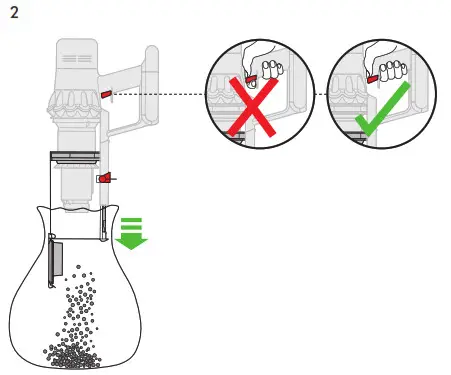 2