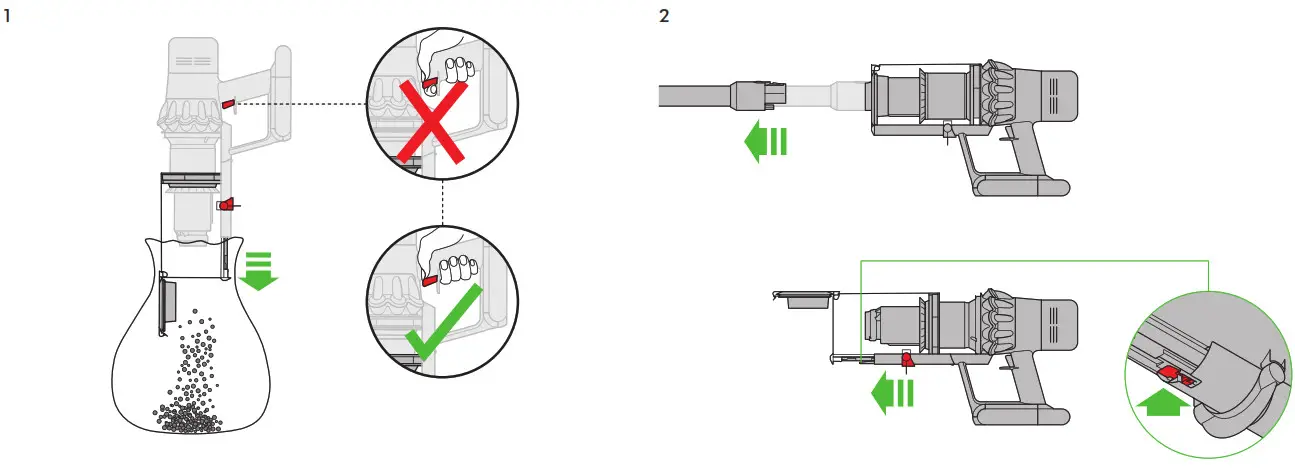 1

2