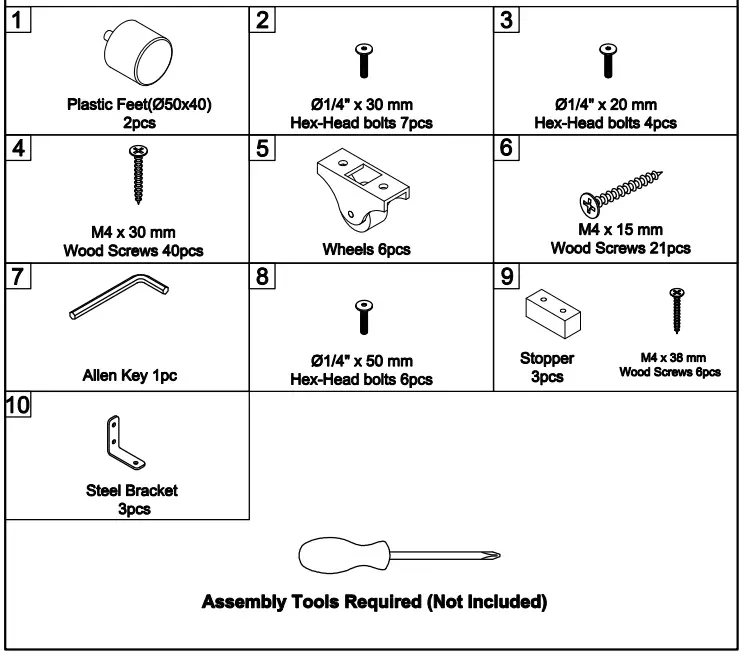 1
Plastic Feet(Ø50x40)
2pcs

2
Ø1/4" x 30 mm
Hex-Head bolts 7pcs

3
Ø1/4" x 20 mm
Hex-Head bolts 4pcs

4
M4 x 30 mm
Wood Screws 40pcs

5
Wheels 6pcs

6
M4 x 15 mm
Wood Screws 21pcs

7
Allen Key 1pc

8
Ø1/4" x 50 mm
Hex-Head bolts 6pcs

9
Stopper
3pcs

M4 x 38 mm
Wood Screws 6pcs

10
Steel Bracket
3pcs

Assembly Tools Required (Not Included)