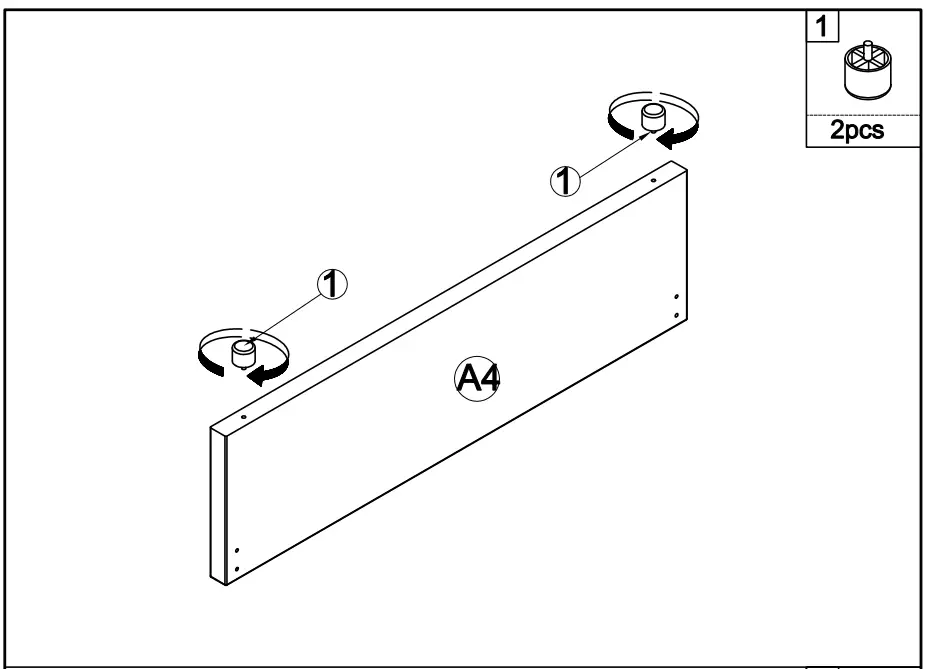 1
2pcs
1
1
A4