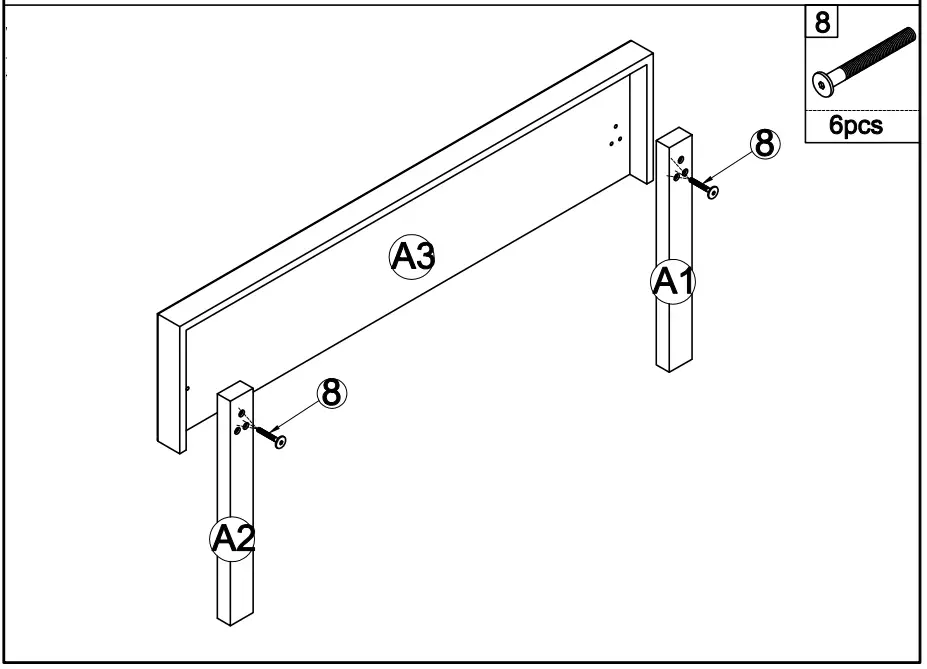 8

6pcs

8

A3

A1

8

A2