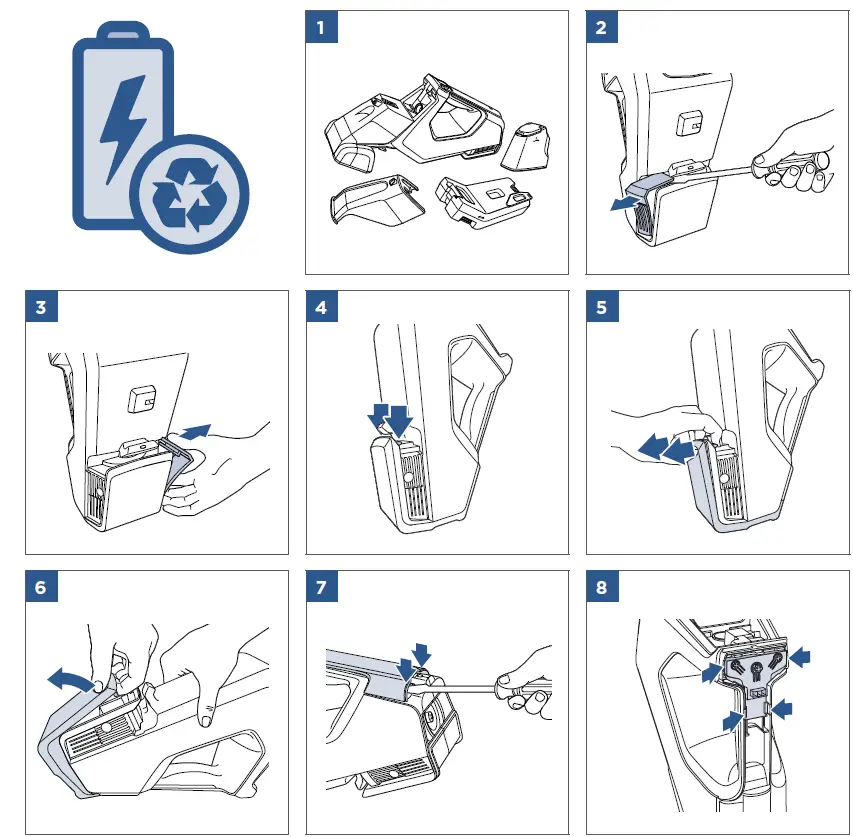 1

2

3

4

5

6

7

8