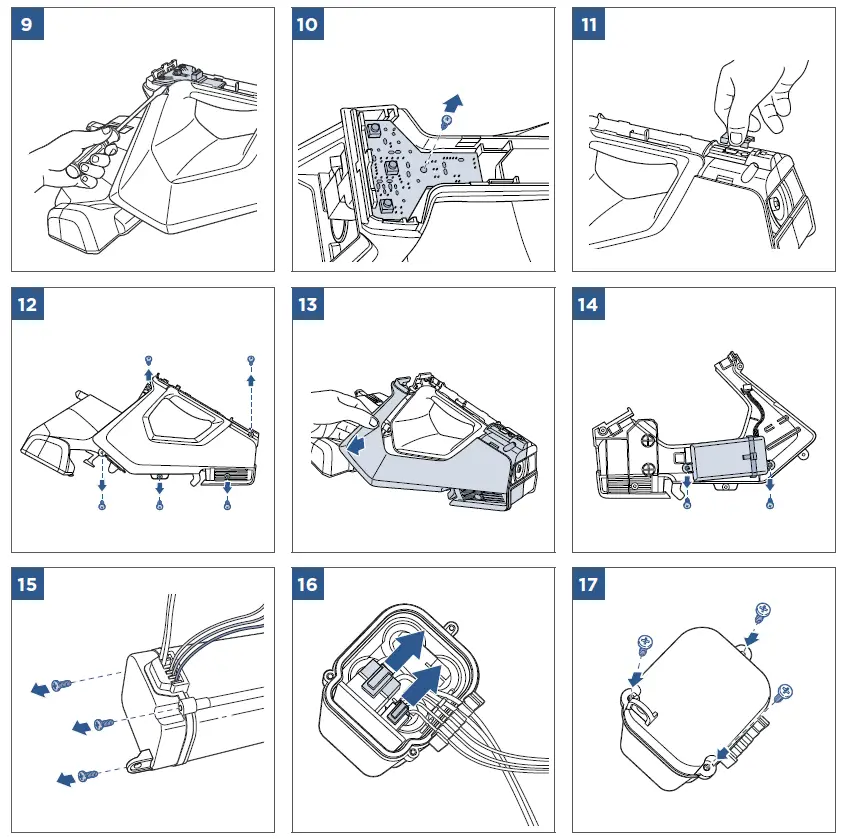 9

10

11

12

13

14

15

16

17