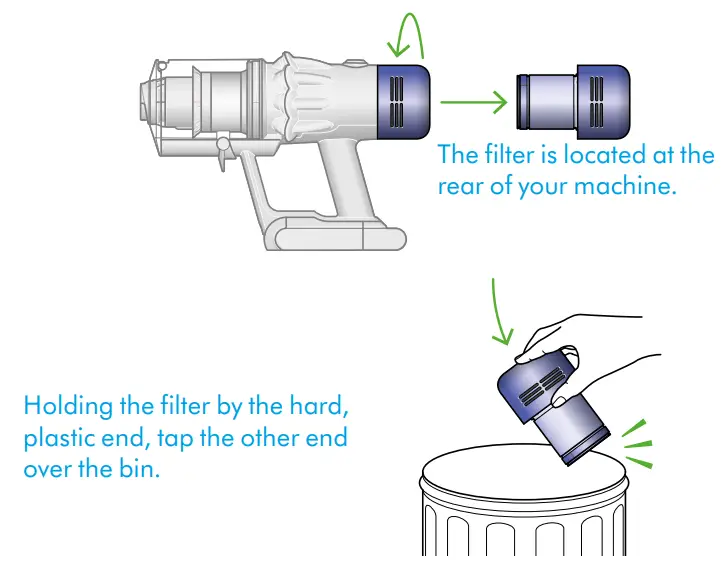 The filter is located at the rear of your machine.

Holding the filter by the hard, plastic end, tap the other end over the bin.