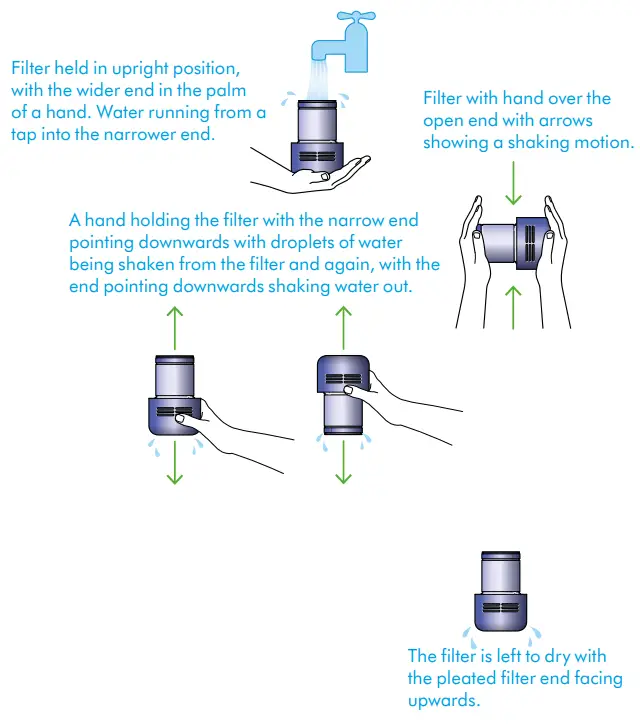 Filter held in upright position, with the wider end in the palm of a hand. Water running from a tap into the narrower end.

Filter with hand over the open end with arrows showing a shaking motion.

A hand holding the filter with the narrow end pointing downwards with droplets of water being shaken from the filter and again, with the end pointing downwards shaking water out.

The filter is left to dry with the pleated filter end facing upwards.