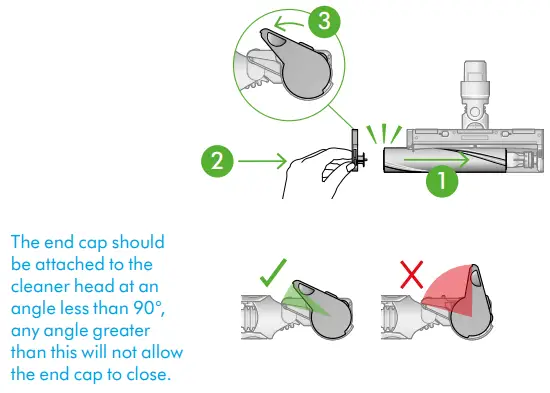 3

2

1

The end cap should be attached to the cleaner head at an angle less than 90°, any angle greater than this will not allow the end cap to close.