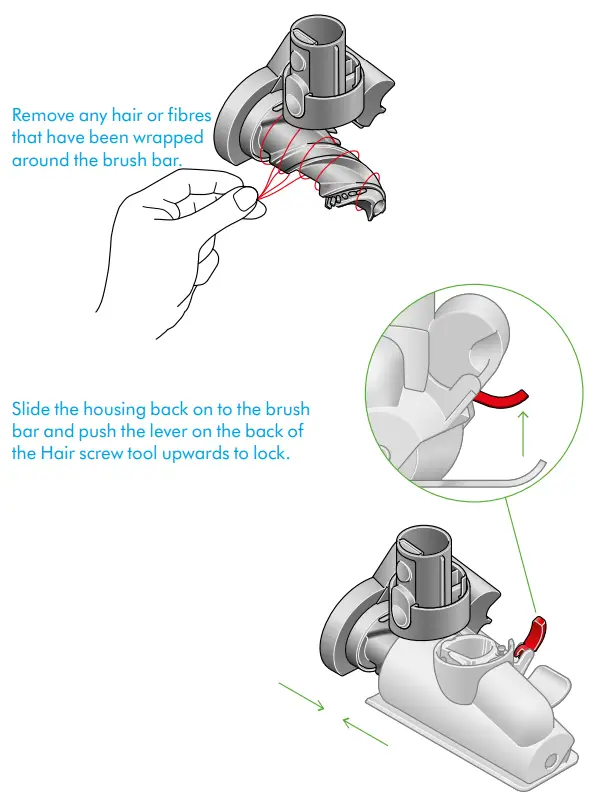 Remove any hair or fibres that have been wrapped around the brush bar.

Slide the housing back on to the brush bar and push the lever on the back of the Hair screw tool upwards to lock.