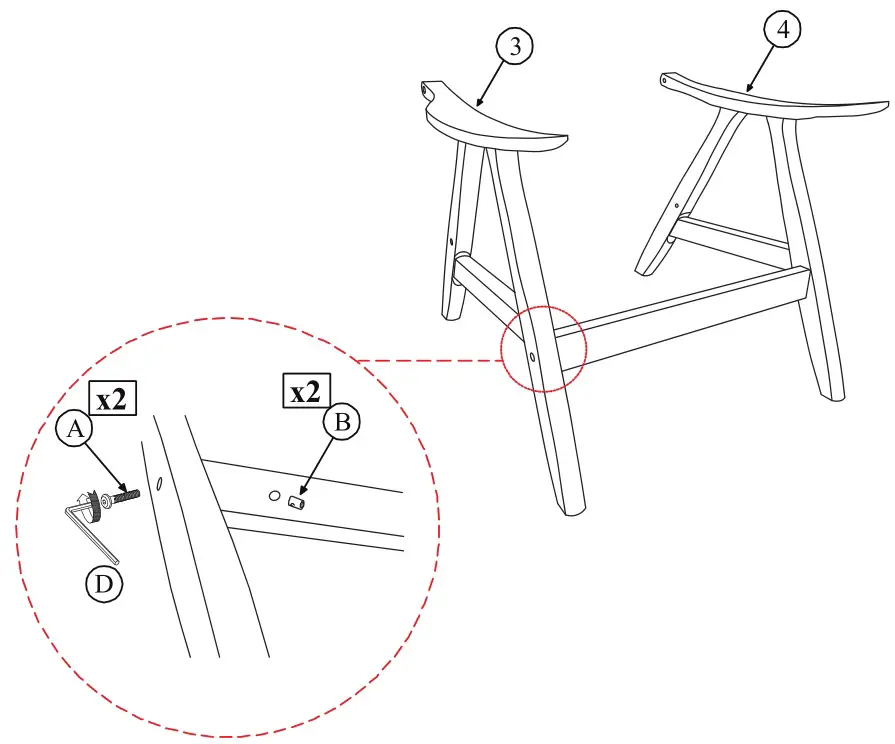 3
4
x2
A
x2
B
D