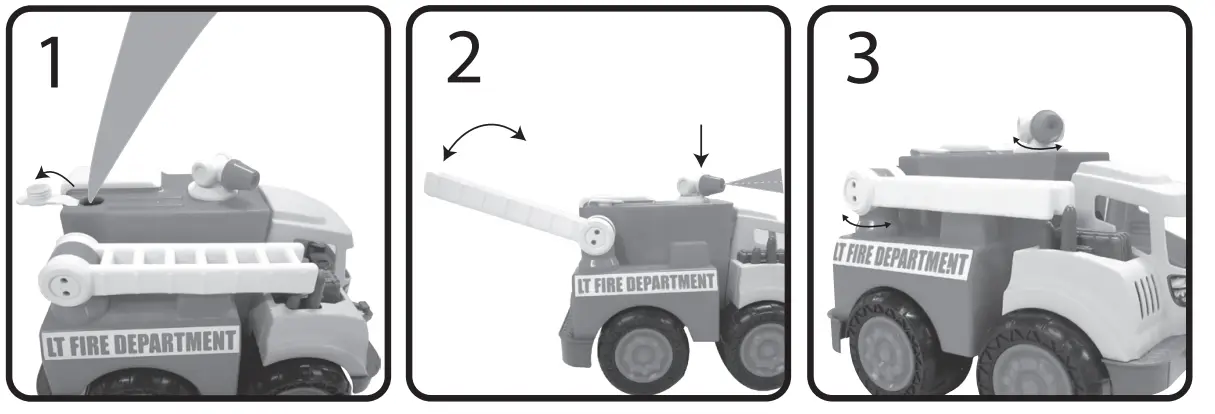 1

LT FIRE DEPARTMENT

2

LT FIRE DEPARTMENT

3

LT FIRE DEPARTMENT