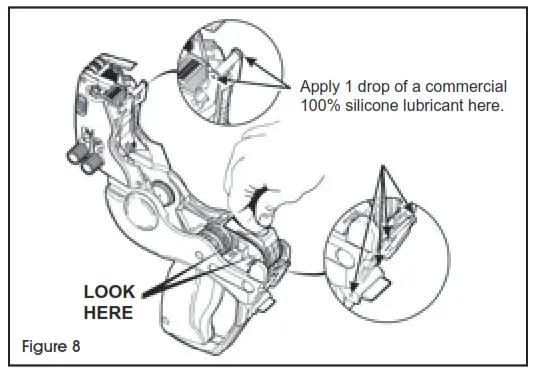 Apply 1 drop of a commercial 100% silicone lubricant here.

LOOK HERE

Figure 8