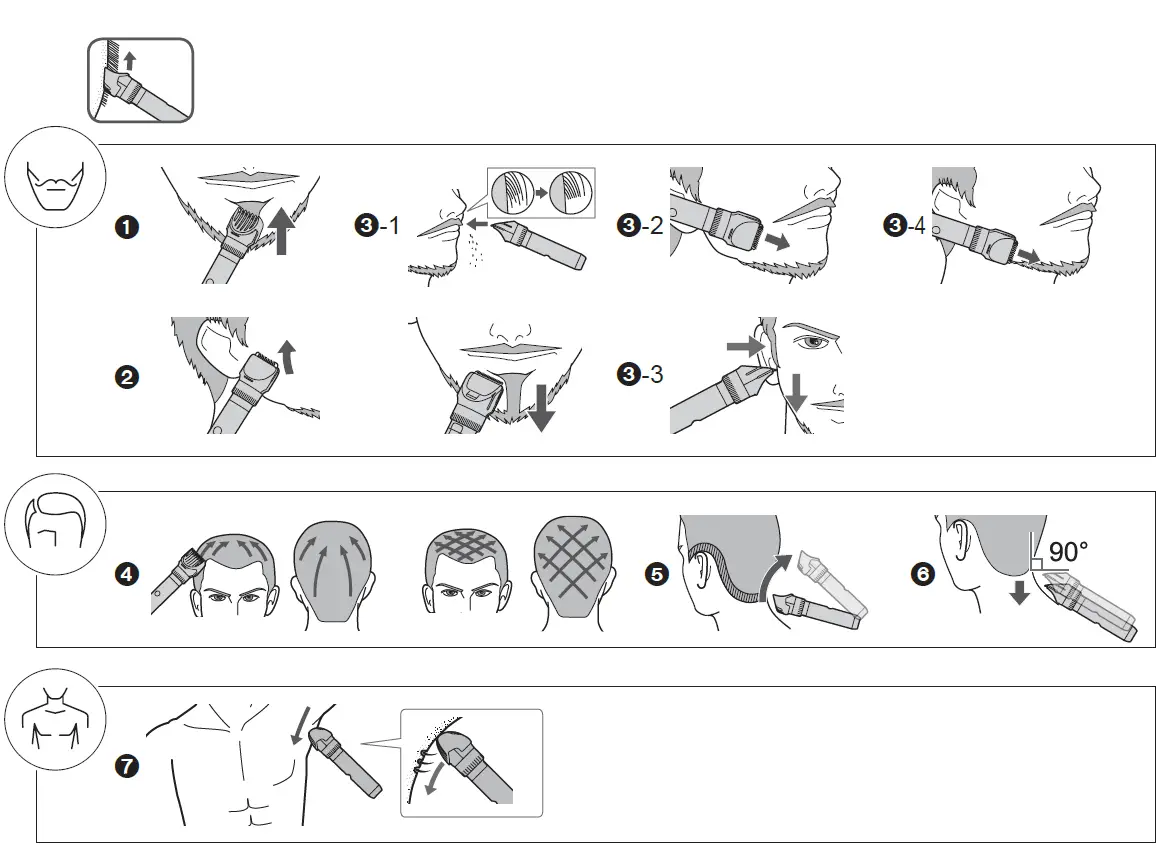 ❶
❸-1
❸-2
❸-4
❷
❸-3
❹
❺
❻
90°
❼