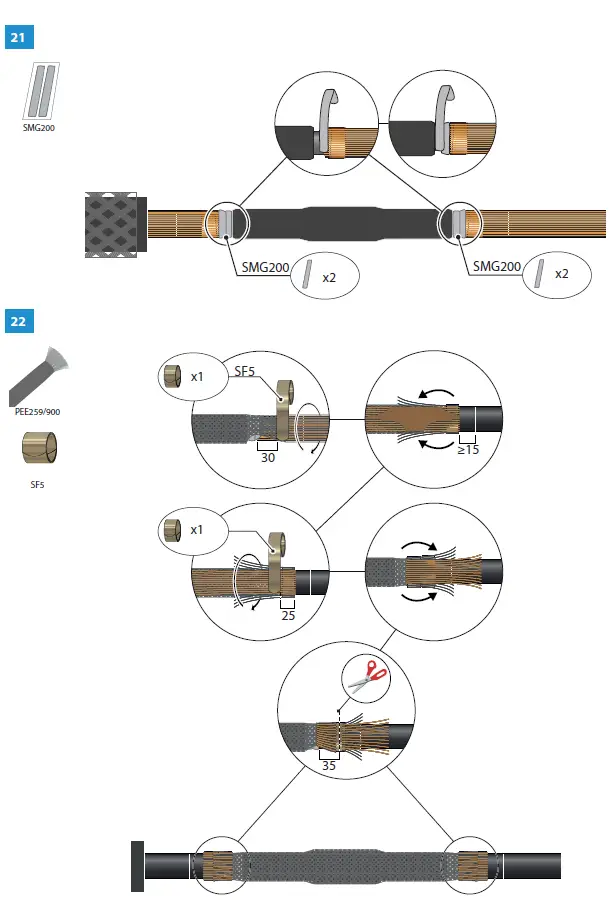 21

SMG200

SMG200 x2

SMG200 x2

22

PEE259/900

SF5

x1

SF5

30

≥15

x1

25

35