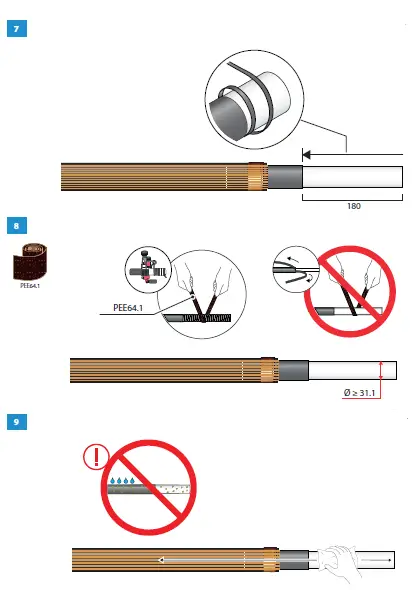 7

180

8

PEE64.1

PEE64.1

Ø ≥ 31.1

9

!