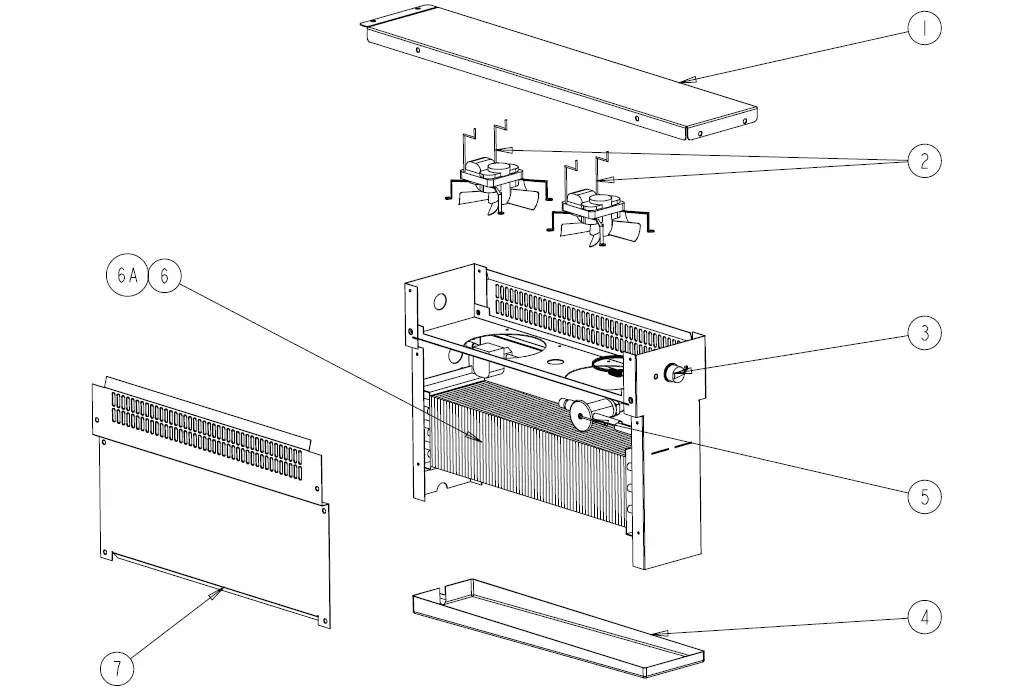 1

2

6A 6

3

5

4

7