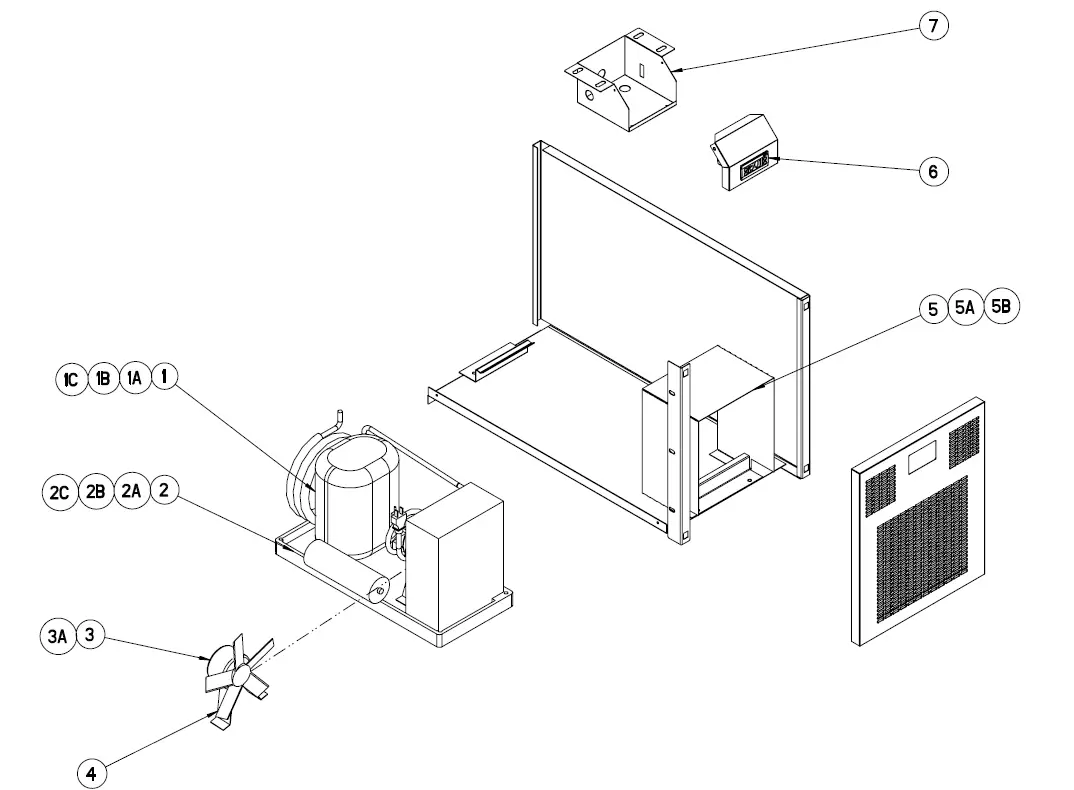 7

6

5 5A 5B

1C 1B 1A 1

2C 2B 2A 2

3A 3

4