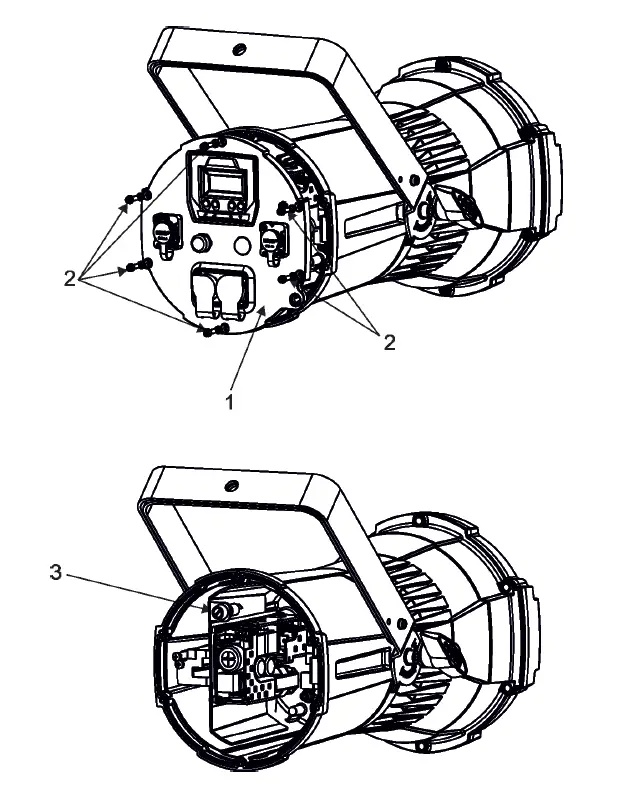 2
2
1
3