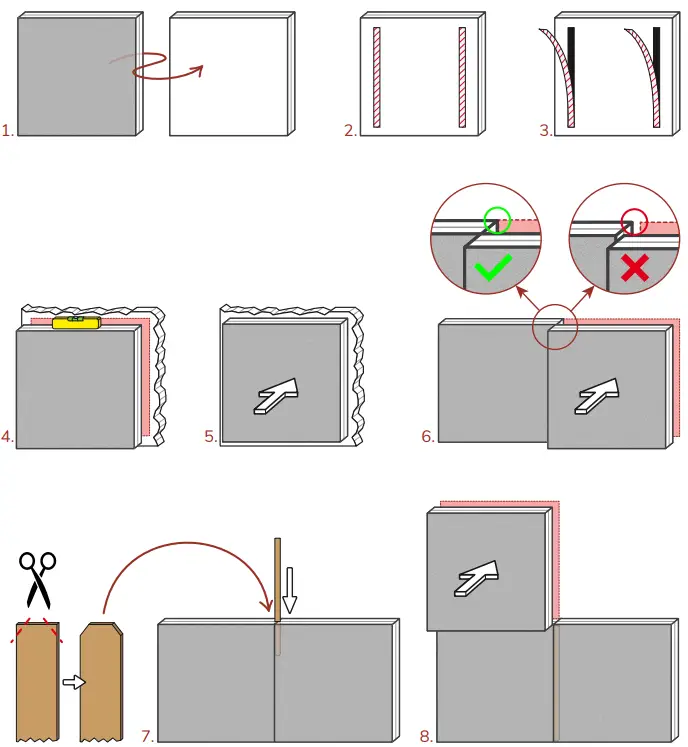 1.

2.

3.

4.

5.

6.

7.

8.