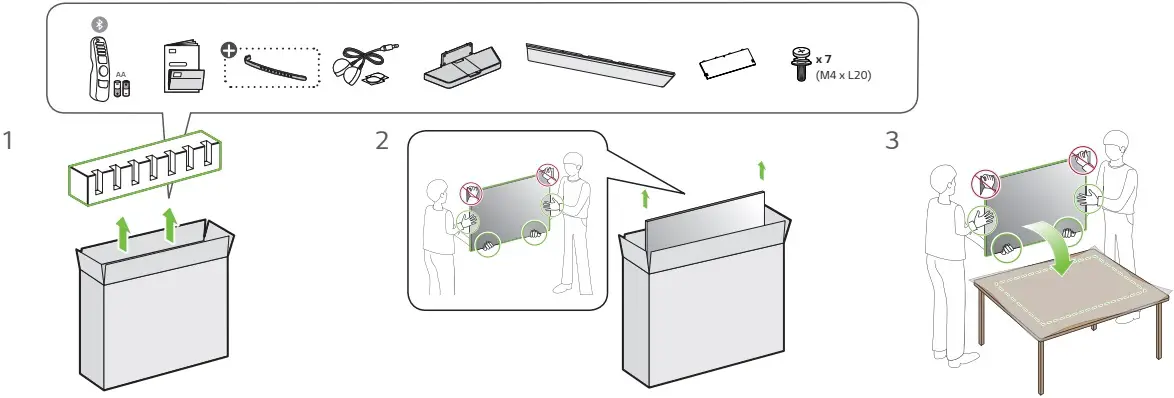 AA

x 7
(M4 x L20)

1

2

3