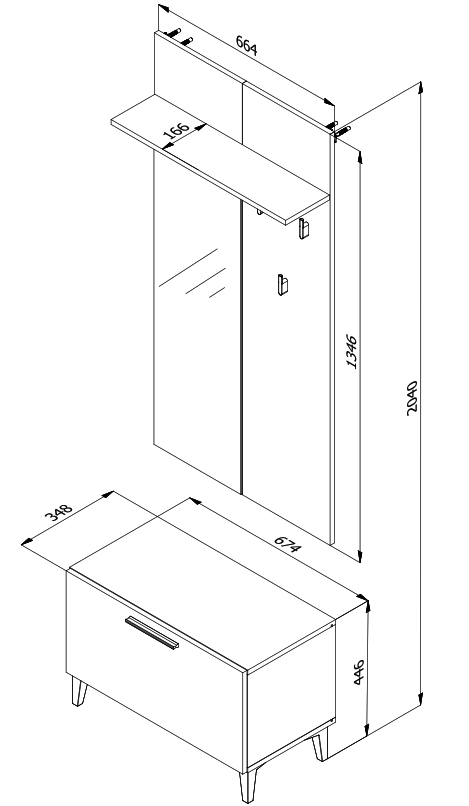 664
166
1346
2040
348
674
446