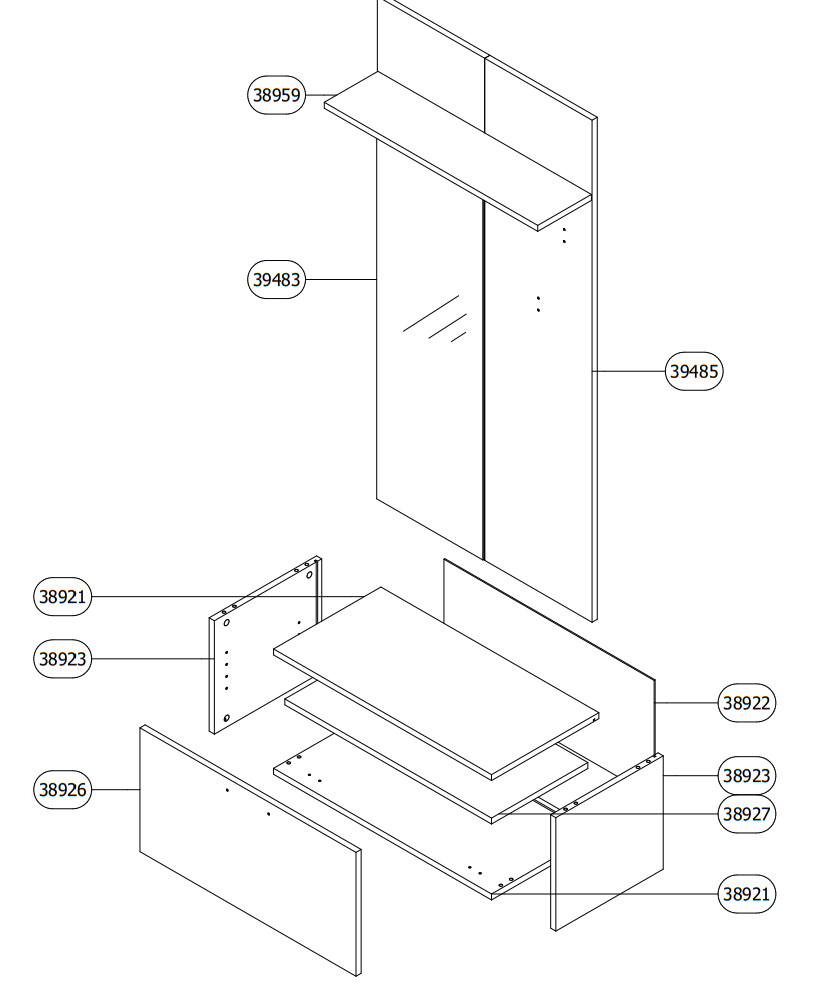 38959

39483

39485

38921

38923

38922

38926

38923

38927

38921