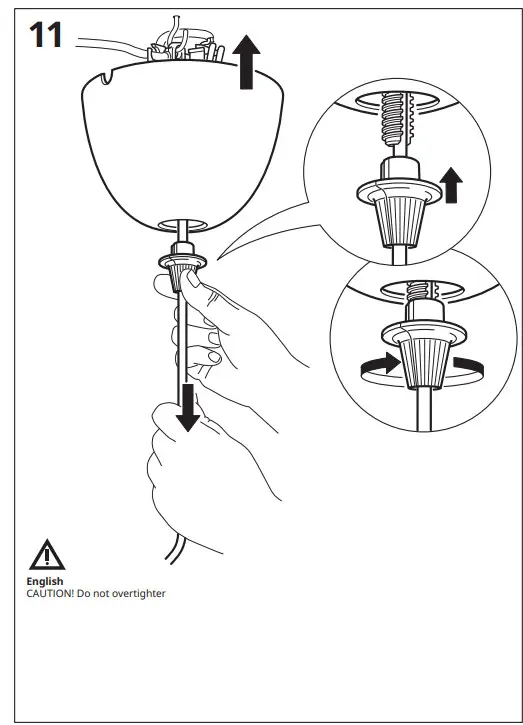 11

English
CAUTION! Do not overtighter