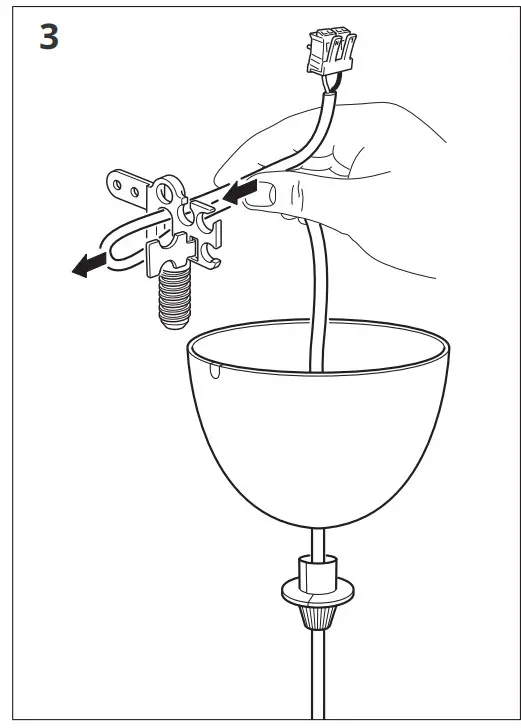 3