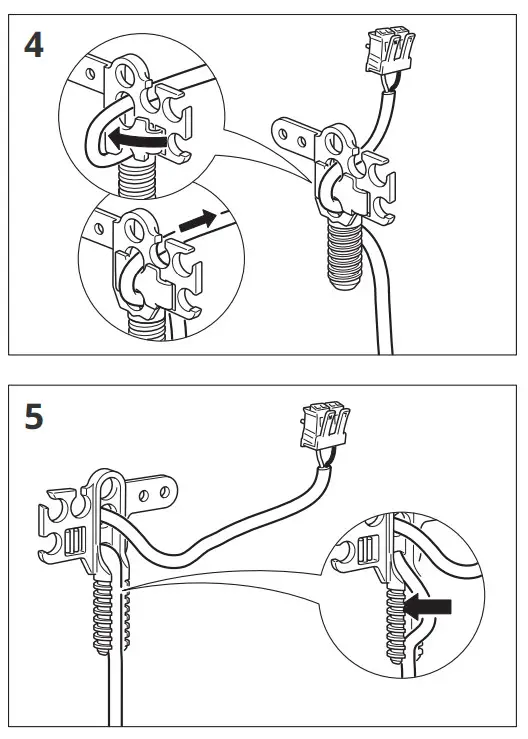 4

5