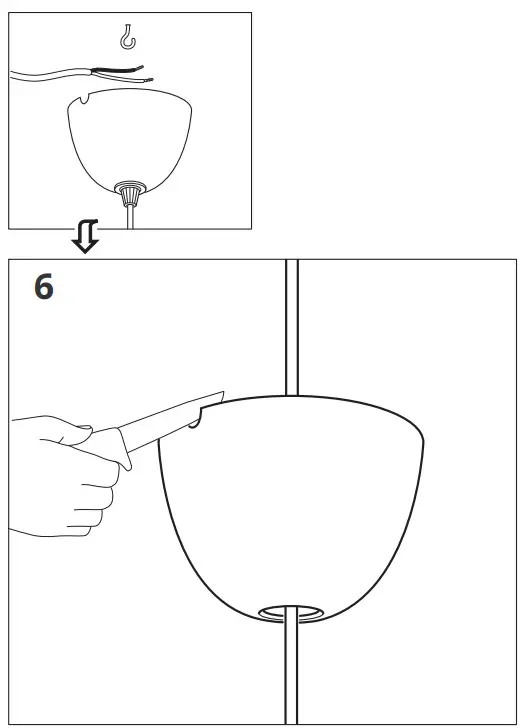 6