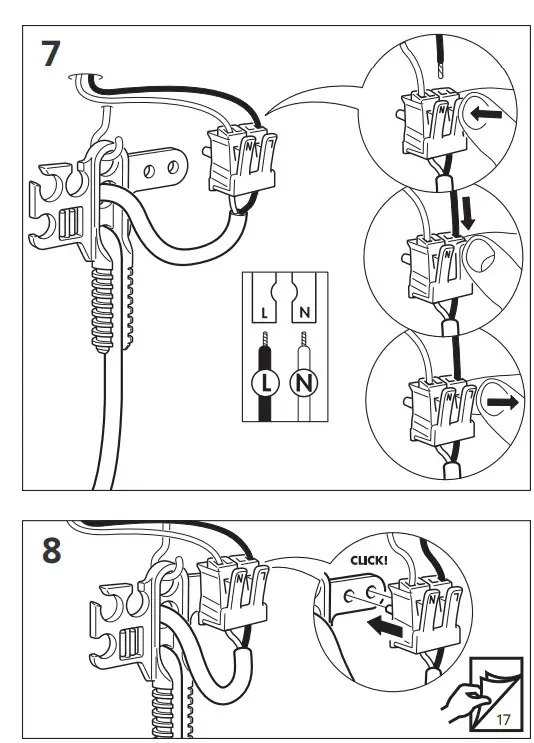 7

N

N

N

N

L N

L N

8

N

CLICK!

N

17