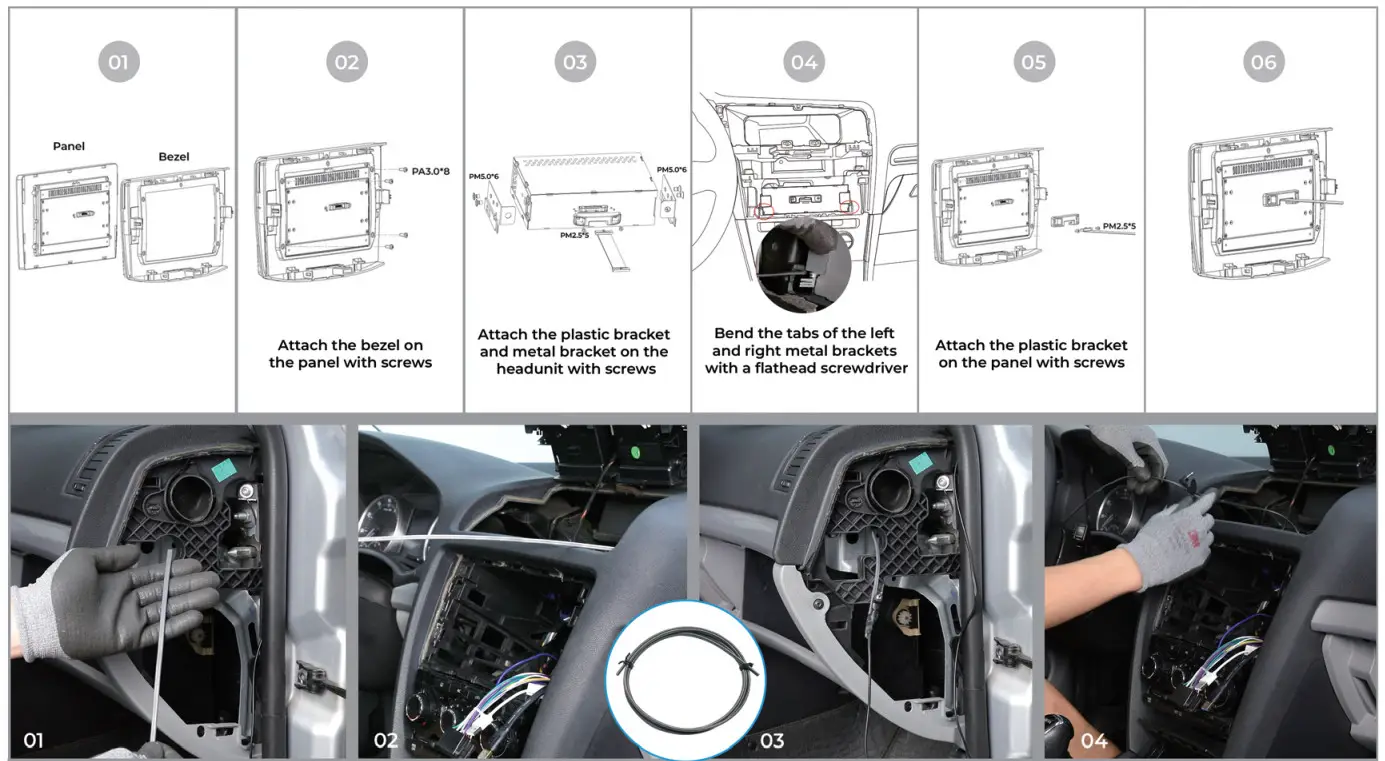 01

Panel

Bezel

02

PA3.0*8

Attach the bezel on the panel with screws

03

PM5.0*6

PM5.0*6

PM2.5*5

Attach the plastic bracket and metal bracket on the headunit with screws

04

Bend the tabs of the left and right metal brackets with a flathead screwdriver

05

PM2.5*5

Attach the plastic bracket on the panel with screws

06

01

02

03

04